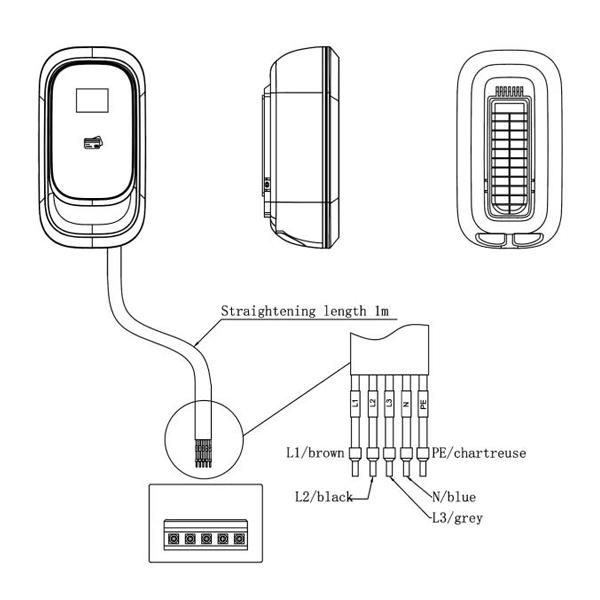 Straightening length 1m

L1 L2 L3 N PE

L1/brown

PE/chartreuse

L2/black

N/blue

L3/grey